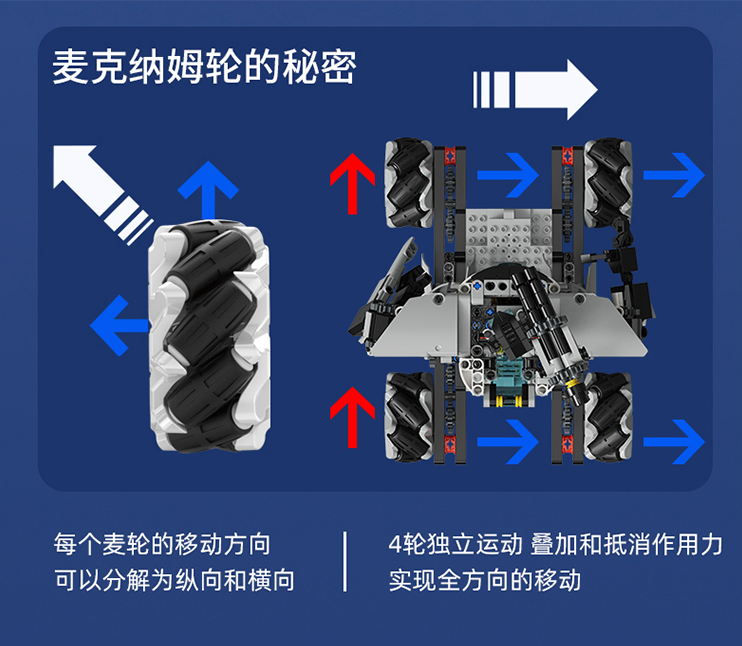 麦克纳姆轮的秘密

每个麦轮的移动方向
可以分解为纵向和横向

4轮独立运动 叠加和抵消作用力
实现全方向的移动